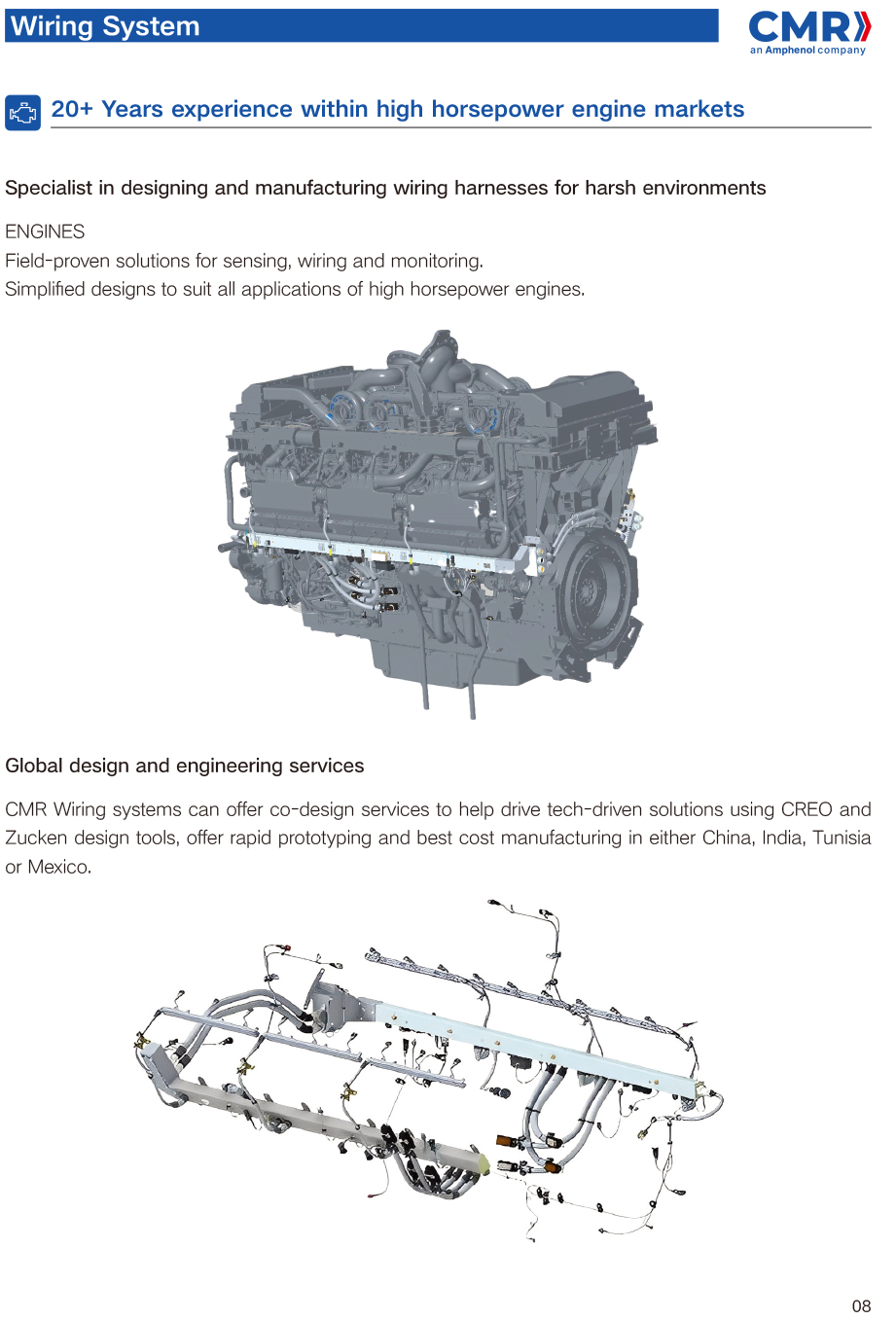 Wiring System

CMR
an Amphenol company

20+ Years experience within high horsepower engine markets

Specialist in designing and manufacturing wiring harnesses for harsh environments

ENGINES
Field-proven solutions for sensing, wiring and monitoring.
Simplified designs to suit all applications of high horsepower engines.

Global design and engineering services

CMR Wiring systems can offer co-design services to help drive tech-driven solutions using CREO and Zucken design tools, offer rapid prototyping and best cost manufacturing in either China, India, Tunisia or Mexico.

08